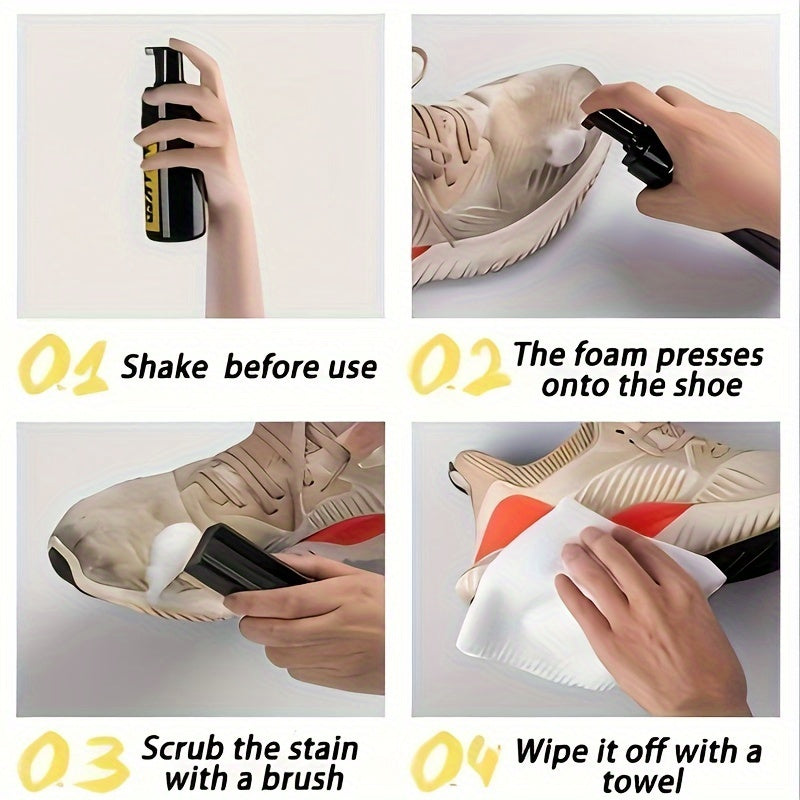 01 Shake before use

02 The foam presses onto the shoe

03 Scrub the stain with a brush

04 Wipe it off with a towel