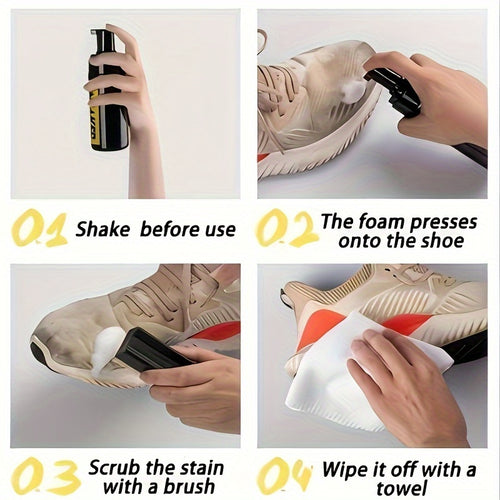 01 Shake before use

02 The foam presses onto the shoe

03 Scrub the stain with a brush

04 Wipe it off with a towel